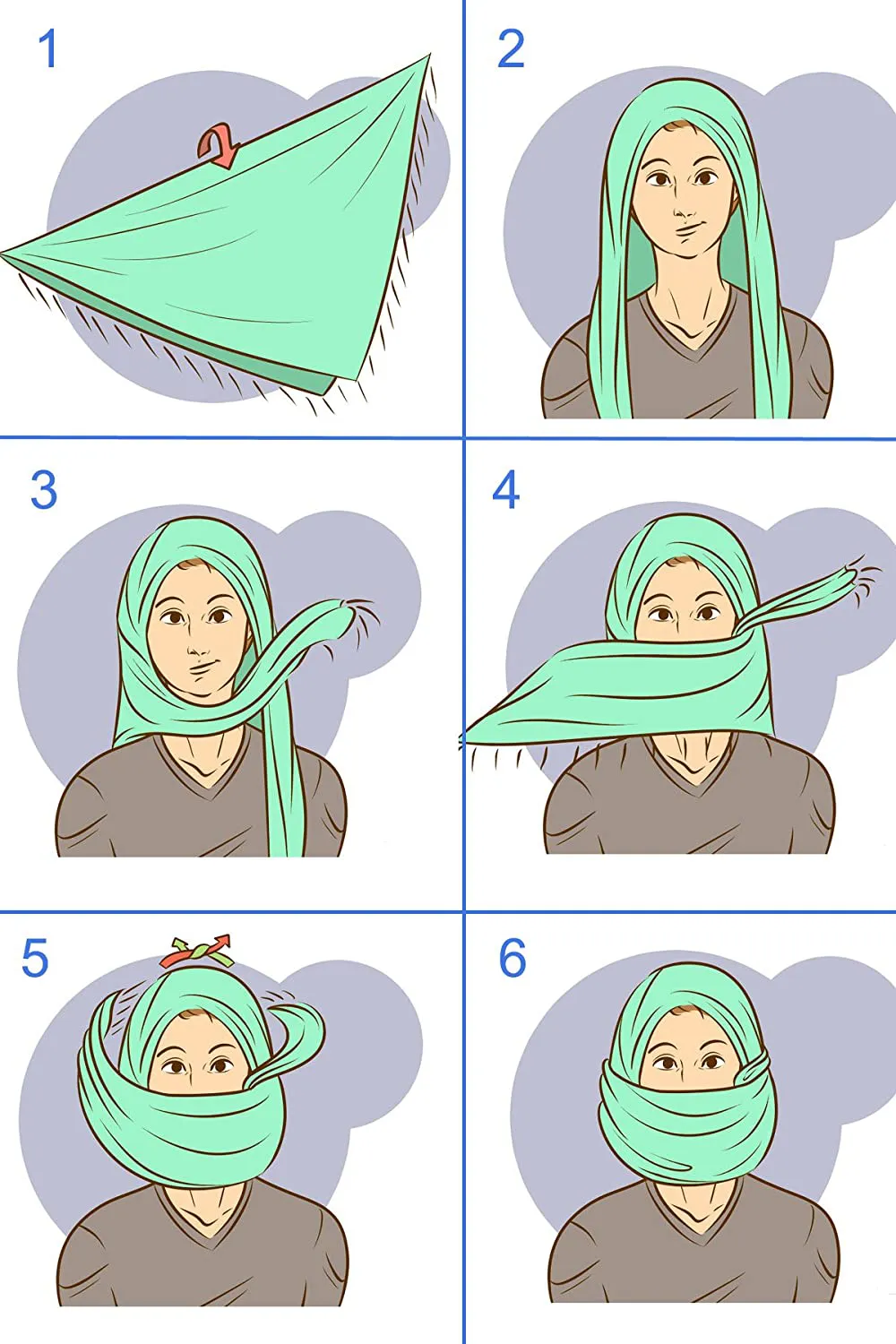 1

2

3

4

5

6